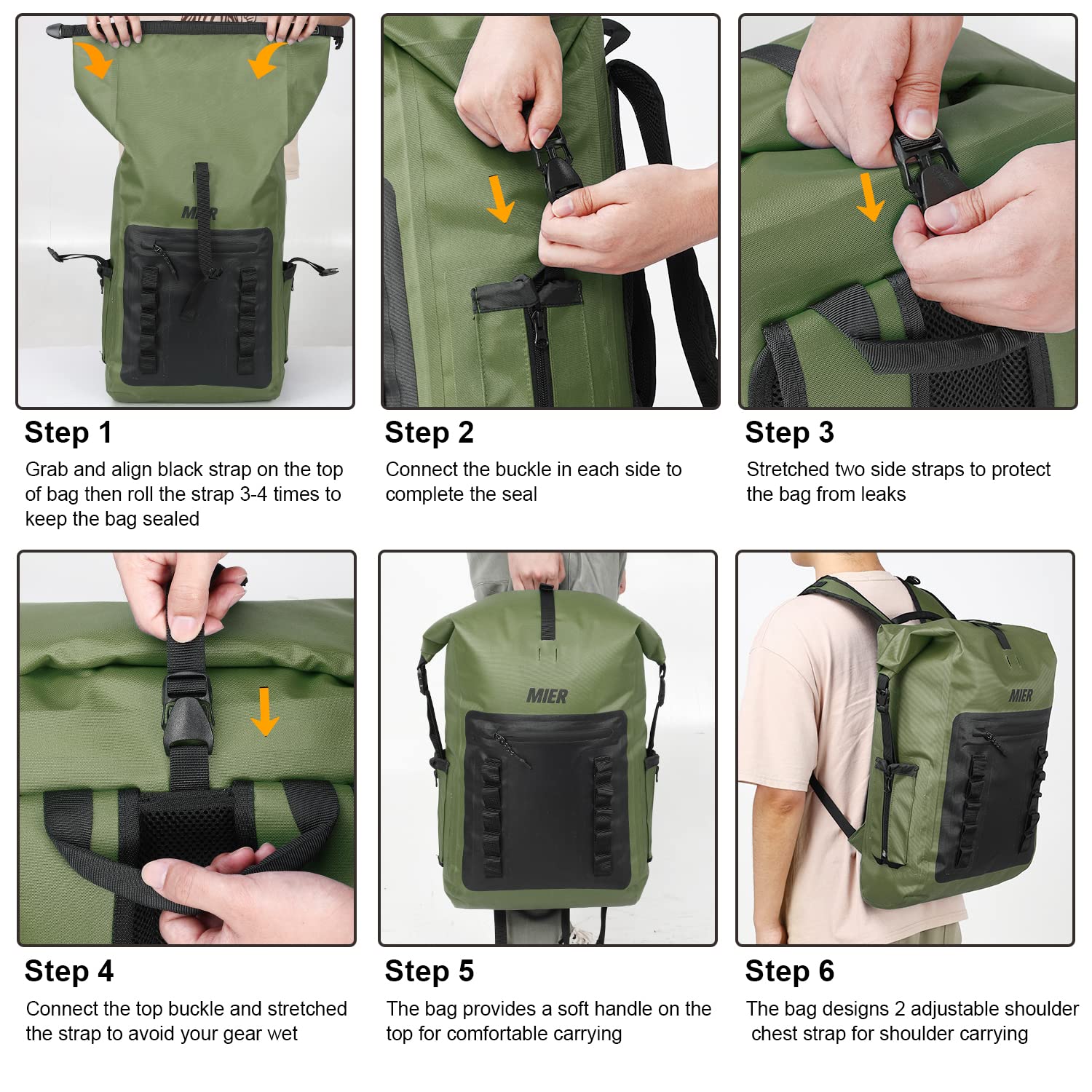 MIER

Step 1
Grab and align black strap on the top of bag then roll the strap 3-4 times to keep the bag sealed

Step 2
Connect the buckle in each side to complete the seal

Step 3
Stretched two side straps to protect the bag from leaks

Step 4
Connect the top buckle and stretched the strap to avoid your gear wet

MIER

Step 5
The bag provides a soft handle on the top for comfortable carrying

MIER

Step 6
The bag designs 2 adjustable shoulder chest strap for shoulder carrying